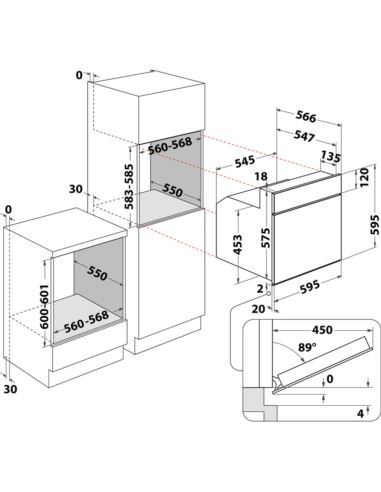 0
560-568
583-585
550
30
0
550
600-601
560-568
30
566
547
135
545
18
120
453
575
595
2
595
20
450
89°
0
4