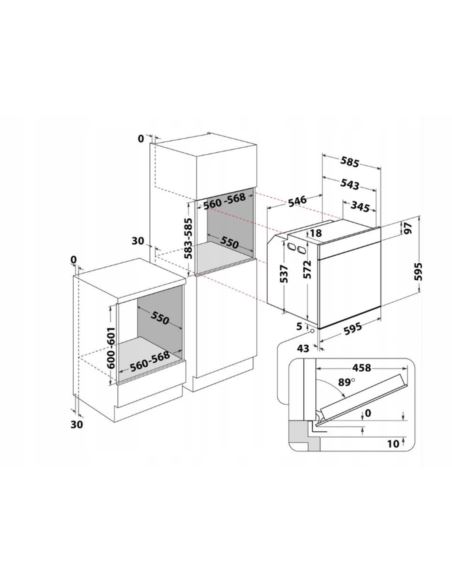 0
560 -568
583-585
550
30
0
550
600-601
560-568
30
585
543
546
345
18
97
537
572
595
5
595
43
458
89°
0
10