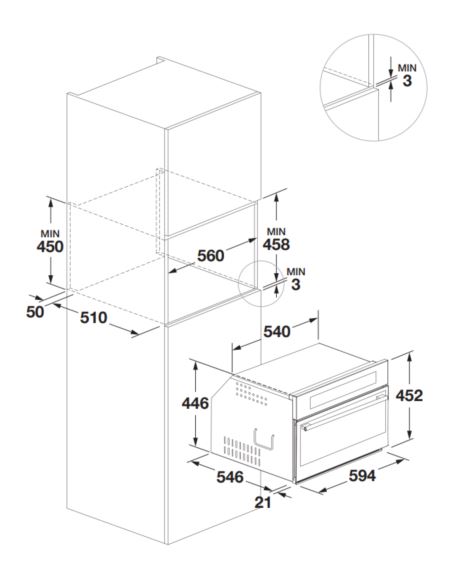 MIN
3

MIN
450

MIN
458

560

MIN
3

50

510

540

446

452

546

594

21