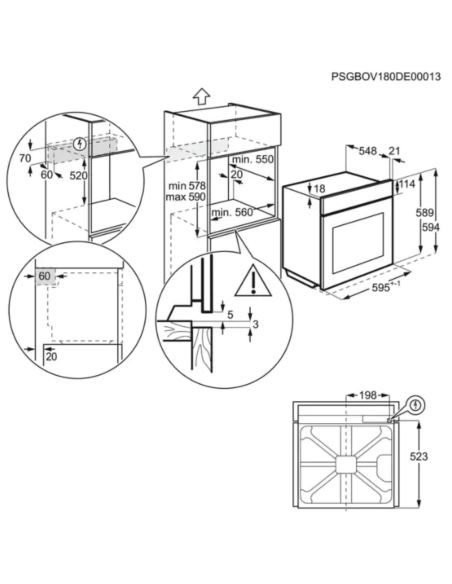 PSGBOV180DE00013

70
60
520

min 578
max 590
min. 550
20
min. 560

548
21
18
114
589
594
595$^{+-1}$

60

20

5
3

198
523