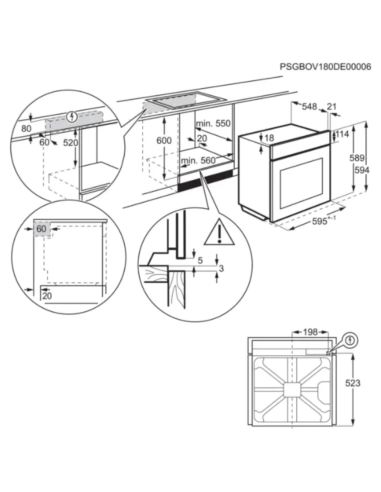 PSGBOV180DE00006

80
60
520

600
min. 550
20
min. 560

548
21
18
114
589
594
595$^{+-1}$

60
20

5
3

198
523