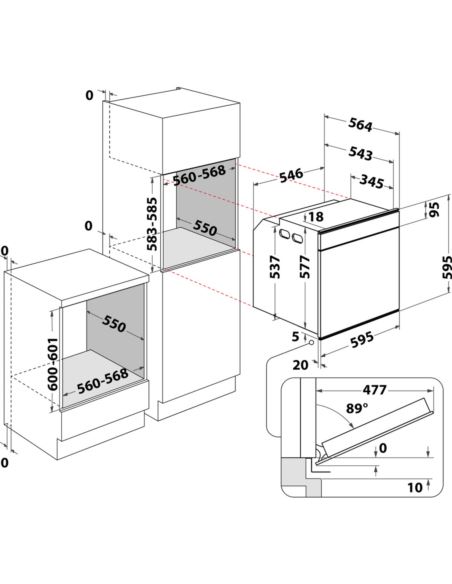 0
560-568
583-585
550
0
0
550
600-601
560-568
0
564
543
546
345
18
95
537
577
595
5
595
20
477
89°
0
10