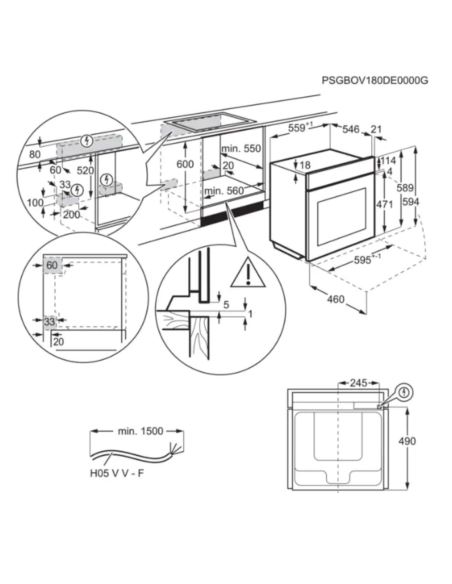 PSGBOV180DE0000G

80
60
520
33
100
200

600
min. 550
20
min. 560

559$^{+1}$
546
21
18
114
4
589
594
471
595$^{+-1}$
460

60
33
20

5
1

245
490

min. 1500
H05 V V - F