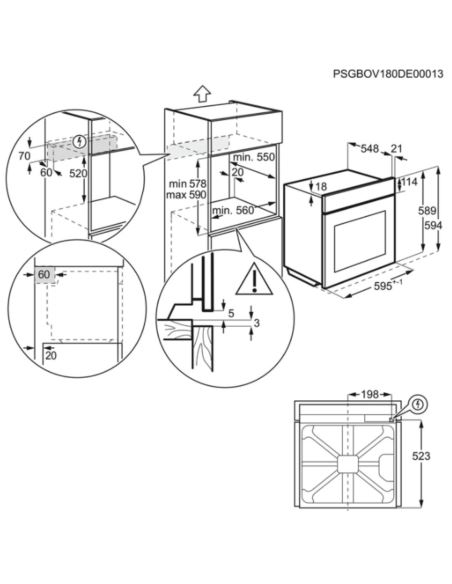 PSGBOV180DE00013

70
60
520

min 578
max 590

min. 550
20
min. 560

548
21
18
114
589
594
595$^{+-1}$

60
20

5
3

198
523