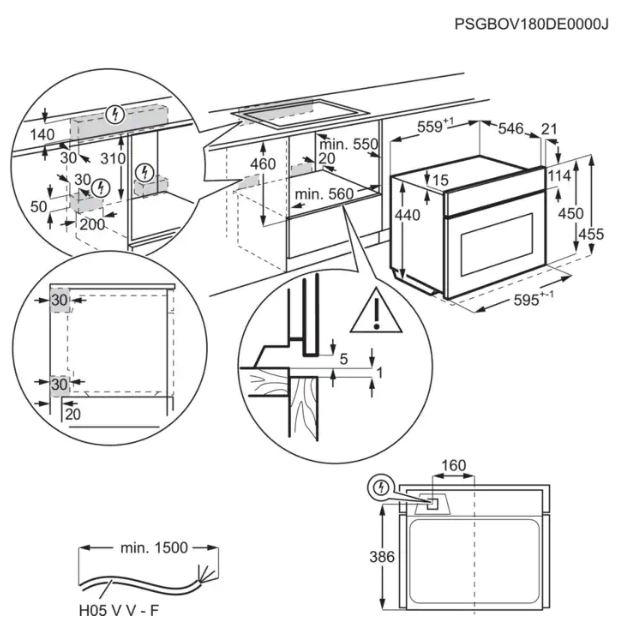 PSGBOV180DE0000J

140
30
310
30
50
200

460
min. 550
20
min. 560

$559^{+1}$
546
21
15
114
440
450
455
$595^{+-1}$

30
30
20

5
1

160
386

min. 1500
H05 V V - F